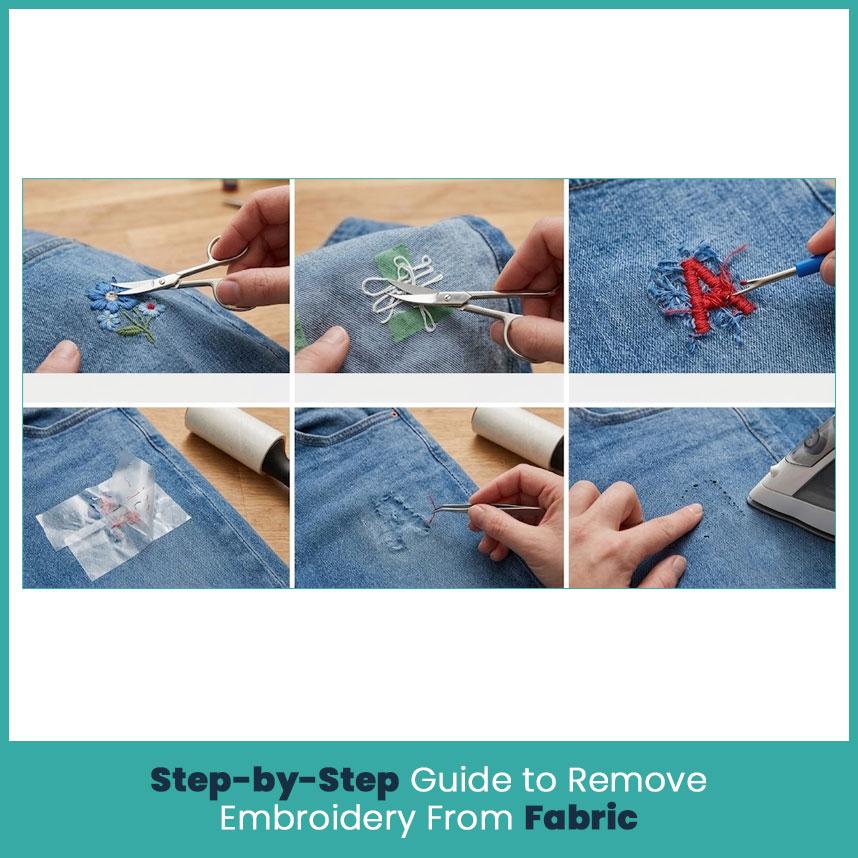 Step-by-Step Guide to Remove Embroidery From Fabric